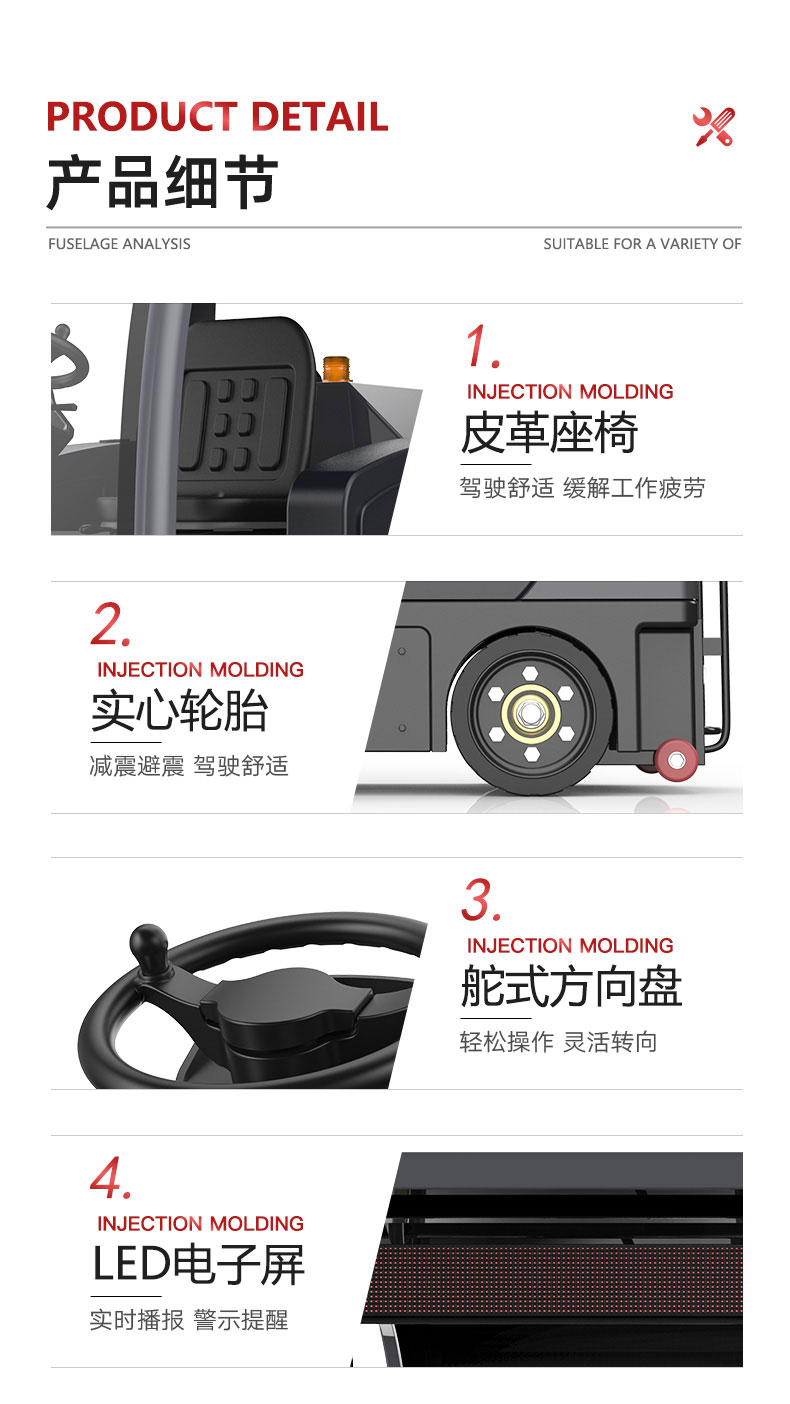 PRODUCT DETAIL
产品细节

FUSELAGE ANALYSIS

SUITABLE FOR A VARIETY OF

1.
INJECTION MOLDING
皮革座椅
驾驶舒适 缓解工作疲劳

2.
INJECTION MOLDING
实心轮胎
减震避震 驾驶舒适

3.
INJECTION MOLDING
舵式方向盘
轻松操作 灵活转向

4.
INJECTION MOLDING
LED电子屏
实时播报 警示提醒